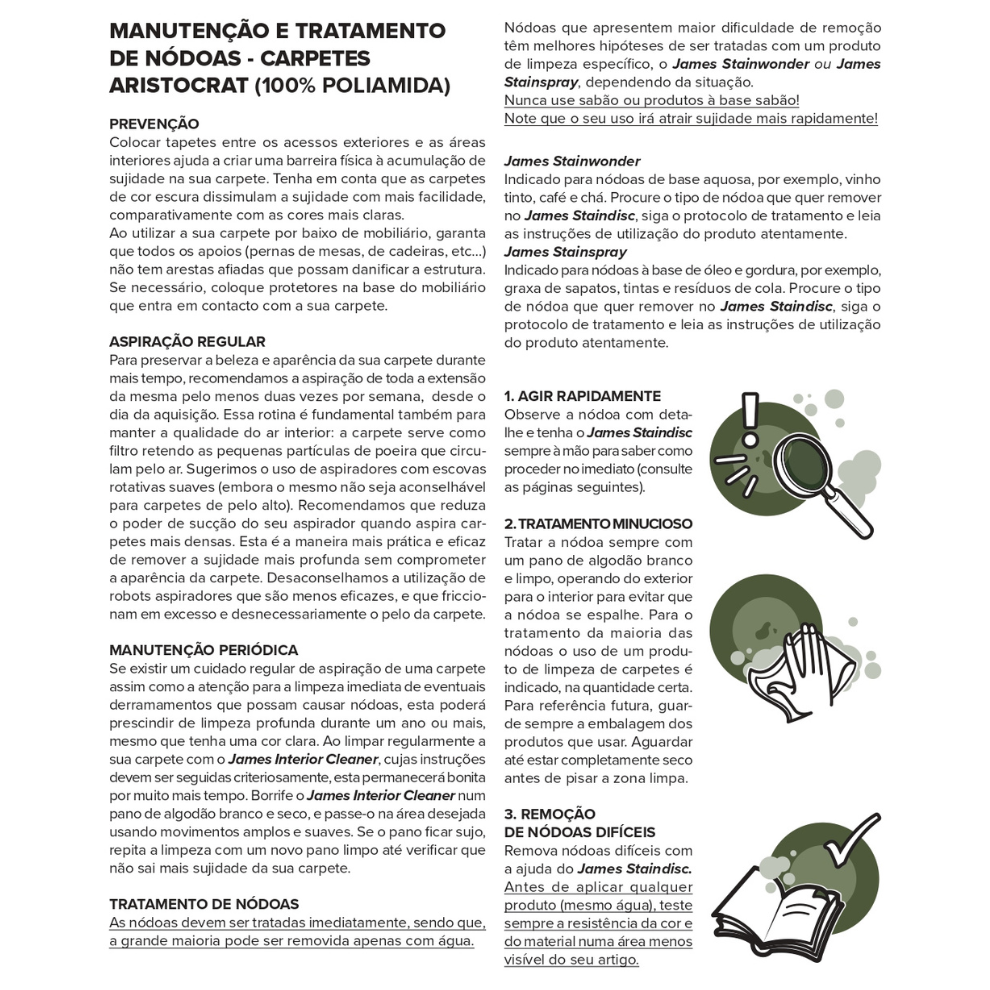 MANUTENÇÃO E TRATAMENTO DE NÓDOAS - CARPETES ARISTOCRAT (100% POLIAMIDA)

PREVENÇÃO
Colocar tapetes entre os acessos exteriores e as áreas interiores ajuda a criar uma barreira física à acumulação de sujidade na sua carpete. Tenha em conta que as carpetes de cor escura dissimulam a sujidade com mais facilidade, comparativamente com as cores mais claras.
Ao utilizar a sua carpete por baixo de mobiliário, garanta que todos os apoios (pernas de mesas, de cadeiras, etc...) não tem arestas afiadas que possam danificar a estrutura. Se necessário, coloque protetores na base do mobiliário que entra em contacto com a sua carpete.

ASPIRAÇÃO REGULAR
Para preservar a beleza e aparência da sua carpete durante mais tempo, recomendamos a aspiração de toda a extensão da mesma pelo menos duas vezes por semana, desde o dia da aquisição. Essa rotina é fundamental também para manter a qualidade do ar interior: a carpete serve como filtro retendo as pequenas partículas de poeira que circulam pelo ar. Sugerimos o uso de aspiradores com escovas rotativas suaves (embora o mesmo não seja aconselhável para carpetes de pelo alto). Recomendamos que reduza o poder de sucção do seu aspirador quando aspira carpetes mais densas. Esta é a maneira mais prática e eficaz de remover a sujidade mais profunda sem comprometer a aparência da carpete. Desaconselhamos a utilização de robots aspiradores que são menos eficazes, e que friccionam em excesso e desnecessariamente o pelo da carpete.

MANUTENÇÃO PERIÓDICA
Se existir um cuidado regular de aspiração de uma carpete assim como a atenção para a limpeza imediata de eventuais derramamentos que possam causar nódoas, esta poderá prescindir de limpeza profunda durante um ano ou mais, mesmo que tenha uma cor clara. Ao limpar regularmente a sua carpete com o James Interior Cleaner, cujas instruções devem ser seguidas criteriosamente, esta permanecerá bonita por muito mais tempo. Borrife o James Interior Cleaner num pano de algodão branco e seco, e passe-o na área desejada usando movimentos amplos e suaves. Se o pano ficar sujo, repita a limpeza com um novo pano limpo até verificar que não sai mais sujidade da sua carpete.

TRATAMENTO DE NÓDOAS
As nódoas devem ser tratadas imediatamente, sendo que, a grande maioria pode ser removida apenas com água.

Nódoas que apresentem maior dificuldade de remoção têm melhores hipóteses de ser tratadas com um produto de limpeza específico, o James Stainwonder ou James Stainspray, dependendo da situação.
Nunca use sabão ou produtos à base sabão!
Note que o seu uso irá atrair sujidade mais rapidamente!

James Stainwonder
Indicado para nódoas de base aquosa, por exemplo, vinho tinto, café e chá. Procure o tipo de nódoa que quer remover no James Staindisc, siga o protocolo de tratamento e leia as instruções de utilização do produto atentamente.
James Stainspray
Indicado para nódoas à base de óleo e gordura, por exemplo, graxa de sapatos, tintas e resíduos de cola. Procure o tipo de nódoa que quer remover no James Staindisc, siga o protocolo de tratamento e leia as instruções de utilização do produto atentamente.

1. AGIR RAPIDAMENTE
Observe a nódoa com detalhe e tenha o James Staindisc sempre à mão para saber como proceder no imediato (consulte as páginas seguintes).

2. TRATAMENTO MINUCIOSO
Tratar a nódoa sempre com um pano de algodão branco e limpo, operando do exterior para o interior para evitar que a nódoa se espalhe. Para o tratamento da maioria das nódoas o uso de um produto de limpeza de carpetes é indicado, na quantidade certa. Para referência futura, guarde sempre a embalagem dos produtos que usar. Aguardar até estar completamente seco antes de pisar a zona limpa.

3. REMOÇÃO DE NÓDOAS DIFÍCEIS
Remova nódoas difíceis com a ajuda do James Staindisc. Antes de aplicar qualquer produto (mesmo água), teste sempre a resistência da cor e do material numa área menos visível do seu artigo.