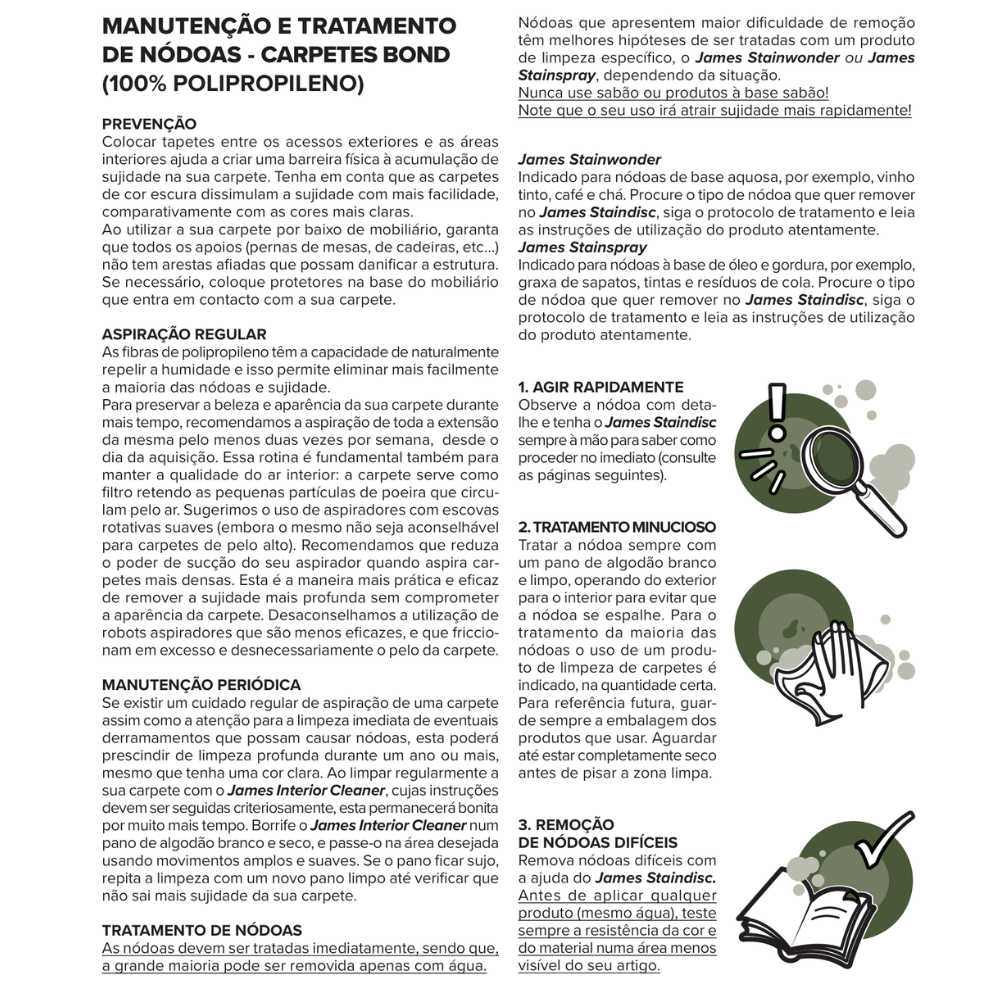 MANUTENÇÃO E TRATAMENTO DE NÓDOAS - CARPETES BOND (100% POLIPROPILENO)

PREVENÇÃO
Colocar tapetes entre os acessos exteriores e as áreas interiores ajuda a criar uma barreira física à acumulação de sujidade na sua carpete. Tenha em conta que as carpetes de cor escura dissimulam a sujidade com mais facilidade, comparativamente com as cores mais claras.
Ao utilizar a sua carpete por baixo de mobiliário, garanta que todos os apoios (pernas de mesas, de cadeiras, etc...) não tem arestas afiadas que possam danificar a estrutura. Se necessário, coloque protetores na base do mobiliário que entra em contacto com a sua carpete.

ASPIRAÇÃO REGULAR
As fibras de polipropileno têm a capacidade de naturalmente repelir a humidade e isso permite eliminar mais facilmente a maioria das nódoas e sujidade.
Para preservar a beleza e aparência da sua carpete durante mais tempo, recomendamos a aspiração de toda a extensão da mesma pelo menos duas vezes por semana, desde o dia da aquisição. Essa rotina é fundamental também para manter a qualidade do ar interior: a carpete serve como filtro retendo as pequenas partículas de poeira que circulam pelo ar. Sugerimos o uso de aspiradores com escovas rotativas suaves (embora o mesmo não seja aconselhável para carpetes de pelo alto). Recomendamos que reduza o poder de sucção do seu aspirador quando aspira carpetes mais densas. Esta é a maneira mais prática e eficaz de remover a sujidade mais profunda sem comprometer a aparência da carpete. Desaconselhamos a utilização de robots aspiradores que são menos eficazes, e que friccionam em excesso e desnecessariamente o pelo da carpete.

MANUTENÇÃO PERIÓDICA
Se existir um cuidado regular de aspiração de uma carpete assim como a atenção para a limpeza imediata de eventuais derramamentos que possam causar nódoas, esta poderá prescindir de limpeza profunda durante um ano ou mais, mesmo que tenha uma cor clara. Ao limpar regularmente a sua carpete com o James Interior Cleaner, cujas instruções devem ser seguidas criteriosamente, esta permanecerá bonita por muito mais tempo. Borrife o James Interior Cleaner num pano de algodão branco e seco, e passe-o na área desejada usando movimentos amplos e suaves. Se o pano ficar sujo, repita a limpeza com um novo pano limpo até verificar que não sai mais sujidade da sua carpete.

TRATAMENTO DE NÓDOAS
As nódoas devem ser tratadas imediatamente, sendo que, a grande maioria pode ser removida apenas com água.
Nódoas que apresentem maior dificuldade de remoção têm melhores hipóteses de ser tratadas com um produto de limpeza específico, o James Stainwonder ou James Stainspray, dependendo da situação.
Nunca use sabão ou produtos à base sabão!
Note que o seu uso irá atrair sujidade mais rapidamente!

James Stainwonder
Indicado para nódoas de base aquosa, por exemplo, vinho tinto, café e chá. Procure o tipo de nódoa que quer remover no James Staindisc, siga o protocolo de tratamento e leia as instruções de utilização do produto atentamente.
James Stainspray
Indicado para nódoas à base de óleo e gordura, por exemplo, graxa de sapatos, tintas e resíduos de cola. Procure o tipo de nódoa que quer remover no James Staindisc, siga o protocolo de tratamento e leia as instruções de utilização do produto atentamente.

1. AGIR RAPIDAMENTE
Observe a nódoa com detalhe e tenha o James Staindisc sempre à mão para saber como proceder no imediato (consulte as páginas seguintes).

2. TRATAMENTO MINUCIOSO
Tratar a nódoa sempre com um pano de algodão branco e limpo, operando do exterior para o interior para evitar que a nódoa se espalhe. Para o tratamento da maioria das nódoas o uso de um produto de limpeza de carpetes é indicado, na quantidade certa. Para referência futura, guarde sempre a embalagem dos produtos que usar. Aguardar até estar completamente seco antes de pisar a zona limpa.

3. REMOÇÃO DE NÓDOAS DIFÍCEIS
Remova nódoas difíceis com a ajuda do James Staindisc. Antes de aplicar qualquer produto (mesmo água), teste sempre a resistência da cor e do material numa área menos visível do seu artigo.