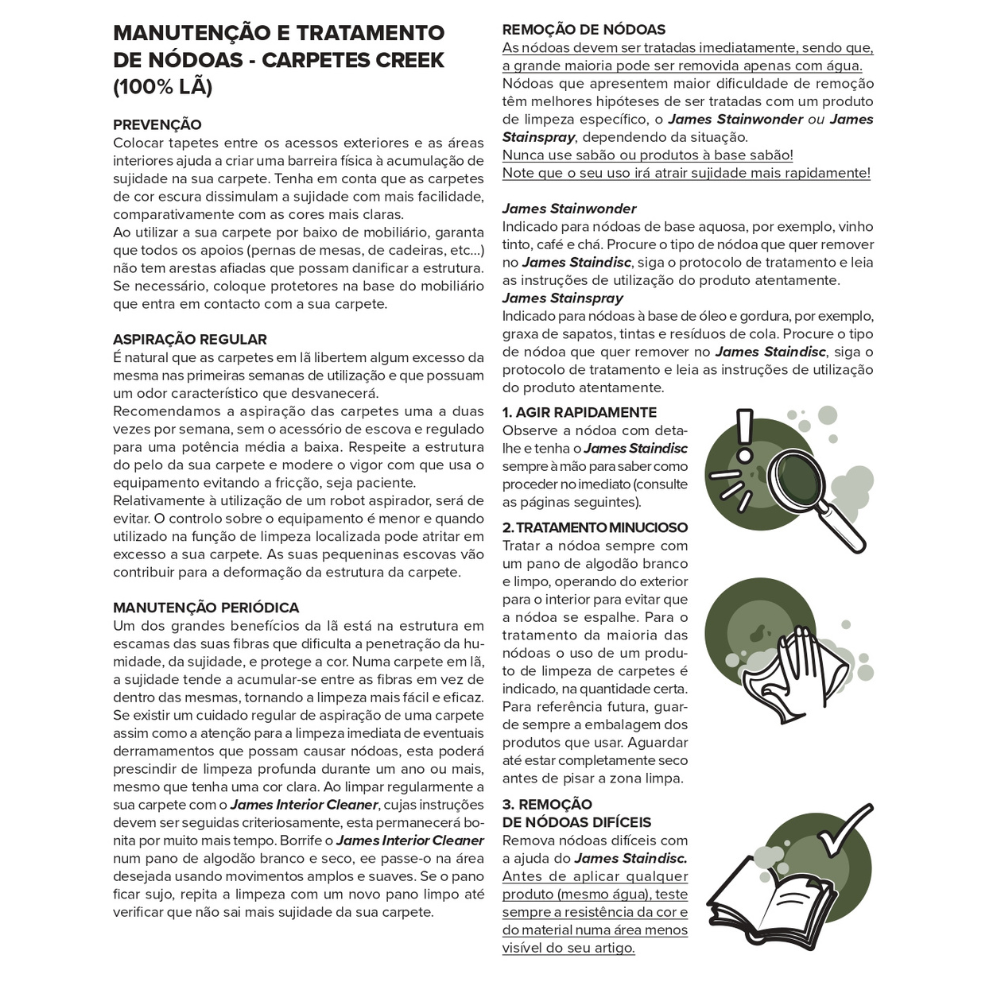 MANUTENÇÃO E TRATAMENTO DE NÓDOAS - CARPETES CREEK (100% LÃ)

PREVENÇÃO
Colocar tapetes entre os acessos exteriores e as áreas interiores ajuda a criar uma barreira física à acumulação de sujidade na sua carpete. Tenha em conta que as carpetes de cor escura dissimulam a sujidade com mais facilidade, comparativamente com as cores mais claras.
Ao utilizar a sua carpete por baixo de mobiliário, garanta que todos os apoios (pernas de mesas, de cadeiras, etc...) não tem arestas afiadas que possam danificar a estrutura. Se necessário, coloque protetores na base do mobiliário que entra em contacto com a sua carpete.

ASPIRAÇÃO REGULAR
É natural que as carpetes em lã libertem algum excesso da mesma nas primeiras semanas de utilização e que possuam um odor característico que desvanecerá.
Recomendamos a aspiração das carpetes uma a duas vezes por semana, sem o acessório de escova e regulado para uma potência média a baixa. Respeite a estrutura do pelo da sua carpete e modere o vigor com que usa o equipamento evitando a fricção, seja paciente.
Relativamente à utilização de um robot aspirador, será de evitar. O controlo sobre o equipamento é menor e quando utilizado na função de limpeza localizada pode atritar em excesso a sua carpete. As suas pequeninas escovas vão contribuir para a deformação da estrutura da carpete.

MANUTENÇÃO PERIÓDICA
Um dos grandes benefícios da lã está na estrutura em escamas das suas fibras que dificulta a penetração da humidade, da sujidade, e protege a cor. Numa carpete em lã, a sujidade tende a acumular-se entre as fibras em vez de dentro das mesmas, tornando a limpeza mais fácil e eficaz. Se existir um cuidado regular de aspiração de uma carpete assim como a atenção para a limpeza imediata de eventuais derramamentos que possam causar nódoas, esta poderá prescindir de limpeza profunda durante um ano ou mais, mesmo que tenha uma cor clara. Ao limpar regularmente a sua carpete com o James Interior Cleaner, cujas instruções devem ser seguidas criteriosamente, esta permanecerá bonita por muito mais tempo. Borrife o James Interior Cleaner num pano de algodão branco e seco, ee passe-o na área desejada usando movimentos amplos e suaves. Se o pano ficar sujo, repita a limpeza com um novo pano limpo até verificar que não sai mais sujidade da sua carpete.

REMOÇÃO DE NÓDOAS
As nódoas devem ser tratadas imediatamente, sendo que, a grande maioria pode ser removida apenas com água. Nódoas que apresentem maior dificuldade de remoção têm melhores hipóteses de ser tratadas com um produto de limpeza específico, o James Stainwonder ou James Stainspray, dependendo da situação.
Nunca use sabão ou produtos à base sabão!
Note que o seu uso irá atrair sujidade mais rapidamente!

James Stainwonder
Indicado para nódoas de base aquosa, por exemplo, vinho tinto, café e chá. Procure o tipo de nódoa que quer remover no James Staindisc, siga o protocolo de tratamento e leia as instruções de utilização do produto atentamente.
James Stainspray
Indicado para nódoas à base de óleo e gordura, por exemplo, graxa de sapatos, tintas e resíduos de cola. Procure o tipo de nódoa que quer remover no James Staindisc, siga o protocolo de tratamento e leia as instruções de utilização do produto atentamente.

1. AGIR RAPIDAMENTE
Observe a nódoa com detalhe e tenha o James Staindisc sempre à mão para saber como proceder no imediato (consulte as páginas seguintes).

2. TRATAMENTO MINUCIOSO
Tratar a nódoa sempre com um pano de algodão branco e limpo, operando do exterior para o interior para evitar que a nódoa se espalhe. Para o tratamento da maioria das nódoas o uso de um produto de limpeza de carpetes é indicado, na quantidade certa. Para referência futura, guarde sempre a embalagem dos produtos que usar. Aguardar até estar completamente seco antes de pisar a zona limpa.

3. REMOÇÃO DE NÓDOAS DIFÍCEIS
Remova nódoas difíceis com a ajuda do James Staindisc. Antes de aplicar qualquer produto (mesmo água), teste sempre a resistência da cor e do material numa área menos visível do seu artigo.