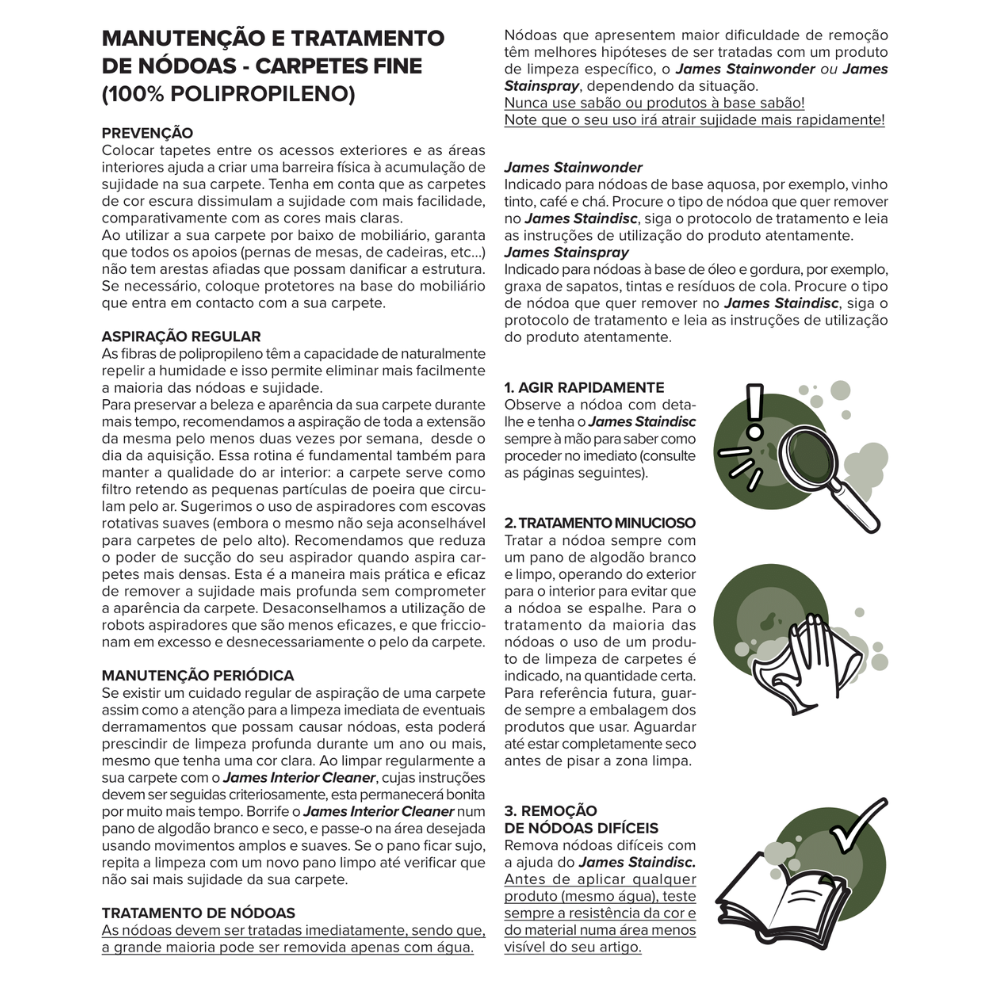 MANUTENÇÃO E TRATAMENTO DE NÓDOAS - CARPETES FINE (100% POLIPROPILENO)

PREVENÇÃO
Colocar tapetes entre os acessos exteriores e as áreas interiores ajuda a criar uma barreira física à acumulação de sujidade na sua carpete. Tenha em conta que as carpetes de cor escura dissimulam a sujidade com mais facilidade, comparativamente com as cores mais claras.
Ao utilizar a sua carpete por baixo de mobiliário, garanta que todos os apoios (pernas de mesas, de cadeiras, etc...) não tem arestas afiadas que possam danificar a estrutura. Se necessário, coloque protetores na base do mobiliário que entra em contacto com a sua carpete.

ASPIRAÇÃO REGULAR
As fibras de polipropileno têm a capacidade de naturalmente repelir a humidade e isso permite eliminar mais facilmente a maioria das nódoas e sujidade.
Para preservar a beleza e aparência da sua carpete durante mais tempo, recomendamos a aspiração de toda a extensão da mesma pelo menos duas vezes por semana, desde o dia da aquisição. Essa rotina é fundamental também para manter a qualidade do ar interior: a carpete serve como filtro retendo as pequenas partículas de poeira que circulam pelo ar. Sugerimos o uso de aspiradores com escovas rotativas suaves (embora o mesmo não seja aconselhável para carpetes de pelo alto). Recomendamos que reduza o poder de sucção do seu aspirador quando aspira carpetes mais densas. Esta é a maneira mais prática e eficaz de remover a sujidade mais profunda sem comprometer a aparência da carpete. Desaconselhamos a utilização de robots aspiradores que são menos eficazes, e que friccionam em excesso e desnecessariamente o pelo da carpete.

MANUTENÇÃO PERIÓDICA
Se existir um cuidado regular de aspiração de uma carpete assim como a atenção para a limpeza imediata de eventuais derramamentos que possam causar nódoas, esta poderá prescindir de limpeza profunda durante um ano ou mais, mesmo que tenha uma cor clara. Ao limpar regularmente a sua carpete com o James Interior Cleaner, cujas instruções devem ser seguidas criteriosamente, esta permanecerá bonita por muito mais tempo. Borrife o James Interior Cleaner num pano de algodão branco e seco, e passe-o na área desejada usando movimentos amplos e suaves. Se o pano ficar sujo, repita a limpeza com um novo pano limpo até verificar que não sai mais sujidade da sua carpete.

TRATAMENTO DE NÓDOAS
As nódoas devem ser tratadas imediatamente, sendo que, a grande maioria pode ser removida apenas com água.

Nódoas que apresentem maior dificuldade de remoção têm melhores hipóteses de ser tratadas com um produto de limpeza específico, o James Stainwonder ou James Stainspray, dependendo da situação.
Nunca use sabão ou produtos à base sabão!
Note que o seu uso irá atrair sujidade mais rapidamente!

James Stainwonder
Indicado para nódoas de base aquosa, por exemplo, vinho tinto, café e chá. Procure o tipo de nódoa que quer remover no James Staindisc, siga o protocolo de tratamento e leia as instruções de utilização do produto atentamente.
James Stainspray
Indicado para nódoas à base de óleo e gordura, por exemplo, graxa de sapatos, tintas e resíduos de cola. Procure o tipo de nódoa que quer remover no James Staindisc, siga o protocolo de tratamento e leia as instruções de utilização do produto atentamente.

1. AGIR RAPIDAMENTE
Observe a nódoa com detalhe e tenha o James Staindisc sempre à mão para saber como proceder no imediato (consulte as páginas seguintes).

2. TRATAMENTO MINUCIOSO
Tratar a nódoa sempre com um pano de algodão branco e limpo, operando do exterior para o interior para evitar que a nódoa se espalhe. Para o tratamento da maioria das nódoas o uso de um produto de limpeza de carpetes é indicado, na quantidade certa. Para referência futura, guarde sempre a embalagem dos produtos que usar. Aguardar até estar completamente seco antes de pisar a zona limpa.

3. REMOÇÃO DE NÓDOAS DIFÍCEIS
Remova nódoas difíceis com a ajuda do James Staindisc. Antes de aplicar qualquer produto (mesmo água), teste sempre a resistência da cor e do material numa área menos visível do seu artigo.