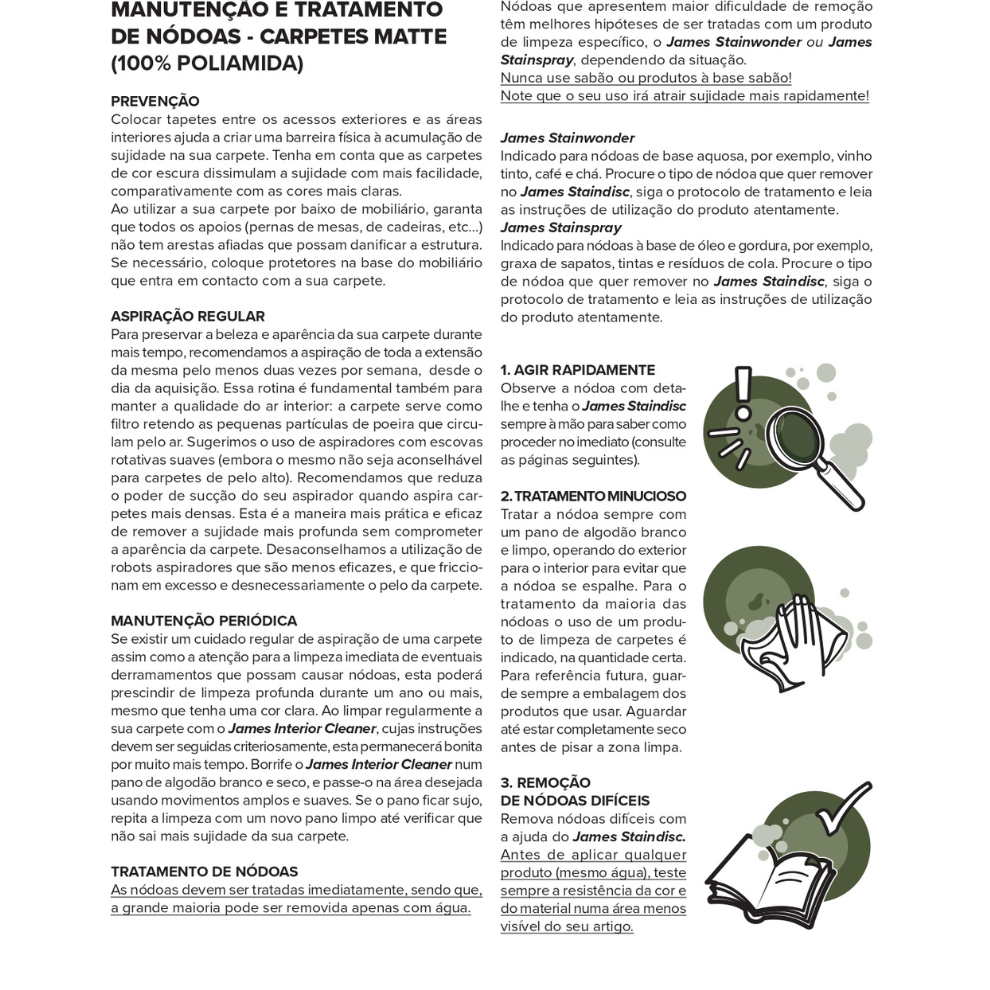 MANUTENÇÃO E TRATAMENTO DE NÓDOAS - CARPETES MATTE (100% POLIAMIDA)

PREVENÇÃO
Colocar tapetes entre os acessos exteriores e as áreas interiores ajuda a criar uma barreira física à acumulação de sujidade na sua carpete. Tenha em conta que as carpetes de cor escura dissimulam a sujidade com mais facilidade, comparativamente com as cores mais claras.
Ao utilizar a sua carpete por baixo de mobiliário, garanta que todos os apoios (pernas de mesas, de cadeiras, etc...) não tem arestas afiadas que possam danificar a estrutura. Se necessário, coloque protetores na base do mobiliário que entra em contacto com a sua carpete.

ASPIRAÇÃO REGULAR
Para preservar a beleza e aparência da sua carpete durante mais tempo, recomendamos a aspiração de toda a extensão da mesma pelo menos duas vezes por semana, desde o dia da aquisição. Essa rotina é fundamental também para manter a qualidade do ar interior: a carpete serve como filtro retendo as pequenas partículas de poeira que circulam pelo ar. Sugerimos o uso de aspiradores com escovas rotativas suaves (embora o mesmo não seja aconselhável para carpetes de pelo alto). Recomendamos que reduza o poder de sucção do seu aspirador quando aspira carpetes mais densas. Esta é a maneira mais prática e eficaz de remover a sujidade mais profunda sem comprometer a aparência da carpete. Desaconselhamos a utilização de robots aspiradores que são menos eficazes, e que friccionam em excesso e desnecessariamente o pelo da carpete.

MANUTENÇÃO PERIÓDICA
Se existir um cuidado regular de aspiração de uma carpete assim como a atenção para a limpeza imediata de eventuais derramamentos que possam causar nódoas, esta poderá prescindir de limpeza profunda durante um ano ou mais, mesmo que tenha uma cor clara. Ao limpar regularmente a sua carpete com o James Interior Cleaner, cujas instruções devem ser seguidas criteriosamente, esta permanecerá bonita por muito mais tempo. Borrife o James Interior Cleaner num pano de algodão branco e seco, e passe-o na área desejada usando movimentos amplos e suaves. Se o pano ficar sujo, repita a limpeza com um novo pano limpo até verificar que não sai mais sujidade da sua carpete.

TRATAMENTO DE NÓDOAS
As nódoas devem ser tratadas imediatamente, sendo que, a grande maioria pode ser removida apenas com água.

Nódoas que apresentem maior dificuldade de remoção têm melhores hipóteses de ser tratadas com um produto de limpeza específico, o James Stainwonder ou James Stainspray, dependendo da situação.
Nunca use sabão ou produtos à base sabão!
Note que o seu uso irá atrair sujidade mais rapidamente!

James Stainwonder
Indicado para nódoas de base aquosa, por exemplo, vinho tinto, café e chá. Procure o tipo de nódoa que quer remover no James Staindisc, siga o protocolo de tratamento e leia as instruções de utilização do produto atentamente.
James Stainspray
Indicado para nódoas à base de óleo e gordura, por exemplo, graxa de sapatos, tintas e resíduos de cola. Procure o tipo de nódoa que quer remover no James Staindisc, siga o protocolo de tratamento e leia as instruções de utilização do produto atentamente.

1. AGIR RAPIDAMENTE
Observe a nódoa com detalhe e tenha o James Staindisc sempre à mão para saber como proceder no imediato (consulte as páginas seguintes).

2. TRATAMENTO MINUCIOSO
Tratar a nódoa sempre com um pano de algodão branco e limpo, operando do exterior para o interior para evitar que a nódoa se espalhe. Para o tratamento da maioria das nódoas o uso de um produto de limpeza de carpetes é indicado, na quantidade certa. Para referência futura, guarde sempre a embalagem dos produtos que usar. Aguardar até estar completamente seco antes de pisar a zona limpa.

3. REMOÇÃO DE NÓDOAS DIFÍCEIS
Remova nódoas difíceis com a ajuda do James Staindisc. Antes de aplicar qualquer produto (mesmo água), teste sempre a resistência da cor e do material numa área menos visível do seu artigo.