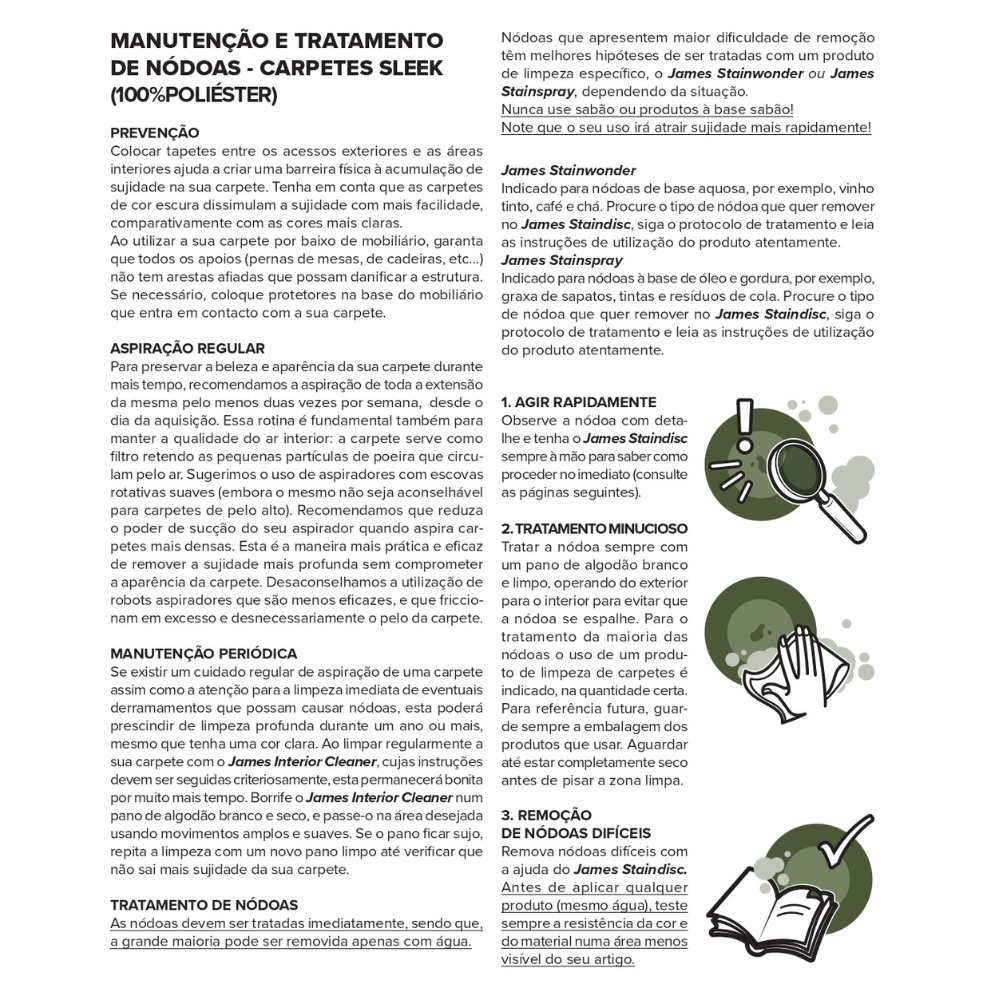 MANUTENÇÃO E TRATAMENTO DE NÓDOAS - CARPETES SLEEK (100%POLIÉSTER)

PREVENÇÃO
Colocar tapetes entre os acessos exteriores e as áreas interiores ajuda a criar uma barreira física à acumulação de sujidade na sua carpete. Tenha em conta que as carpetes de cor escura dissimulam a sujidade com mais facilidade, comparativamente com as cores mais claras.
Ao utilizar a sua carpete por baixo de mobiliário, garanta que todos os apoios (pernas de mesas, de cadeiras, etc...) não tem arestas afiadas que possam danificar a estrutura. Se necessário, coloque protetores na base do mobiliário que entra em contacto com a sua carpete.

ASPIRAÇÃO REGULAR
Para preservar a beleza e aparência da sua carpete durante mais tempo, recomendamos a aspiração de toda a extensão da mesma pelo menos duas vezes por semana, desde o dia da aquisição. Essa rotina é fundamental também para manter a qualidade do ar interior: a carpete serve como filtro retendo as pequenas partículas de poeira que circulam pelo ar. Sugerimos o uso de aspiradores com escovas rotativas suaves (embora o mesmo não seja aconselhável para carpetes de pelo alto). Recomendamos que reduza o poder de sucção do seu aspirador quando aspira carpetes mais densas. Esta é a maneira mais prática e eficaz de remover a sujidade mais profunda sem comprometer a aparência da carpete. Desaconselhamos a utilização de robots aspiradores que são menos eficazes, e que friccionam em excesso e desnecessariamente o pelo da carpete.

MANUTENÇÃO PERIÓDICA
Se existir um cuidado regular de aspiração de uma carpete assim como a atenção para a limpeza imediata de eventuais derramamentos que possam causar nódoas, esta poderá prescindir de limpeza profunda durante um ano ou mais, mesmo que tenha uma cor clara. Ao limpar regularmente a sua carpete com o James Interior Cleaner, cujas instruções devem ser seguidas criteriosamente, esta permanecerá bonita por muito mais tempo. Borrife o James Interior Cleaner num pano de algodão branco e seco, e passe-o na área desejada usando movimentos amplos e suaves. Se o pano ficar sujo, repita a limpeza com um novo pano limpo até verificar que não sai mais sujidade da sua carpete.

TRATAMENTO DE NÓDOAS
As nódoas devem ser tratadas imediatamente, sendo que, a grande maioria pode ser removida apenas com água.

Nódoas que apresentem maior dificuldade de remoção têm melhores hipóteses de ser tratadas com um produto de limpeza específico, o James Stainwonder ou James Stainspray, dependendo da situação.
Nunca use sabão ou produtos à base sabão!
Note que o seu uso irá atrair sujidade mais rapidamente!

James Stainwonder
Indicado para nódoas de base aquosa, por exemplo, vinho tinto, café e chá. Procure o tipo de nódoa que quer remover no James Staindisc, siga o protocolo de tratamento e leia as instruções de utilização do produto atentamente.
James Stainspray
Indicado para nódoas à base de óleo e gordura, por exemplo, graxa de sapatos, tintas e resíduos de cola. Procure o tipo de nódoa que quer remover no James Staindisc, siga o protocolo de tratamento e leia as instruções de utilização do produto atentamente.

1. AGIR RAPIDAMENTE
Observe a nódoa com detalhe e tenha o James Staindisc sempre à mão para saber como proceder no imediato (consulte as páginas seguintes).

2. TRATAMENTO MINUCIOSO
Tratar a nódoa sempre com um pano de algodão branco e limpo, operando do exterior para o interior para evitar que a nódoa se espalhe. Para o tratamento da maioria das nódoas o uso de um produto de limpeza de carpetes é indicado, na quantidade certa. Para referência futura, guarde sempre a embalagem dos produtos que usar. Aguardar até estar completamente seco antes de pisar a zona limpa.

3. REMOÇÃO DE NÓDOAS DIFÍCEIS
Remova nódoas difíceis com a ajuda do James Staindisc. Antes de aplicar qualquer produto (mesmo água), teste sempre a resistência da cor e do material numa área menos visível do seu artigo.